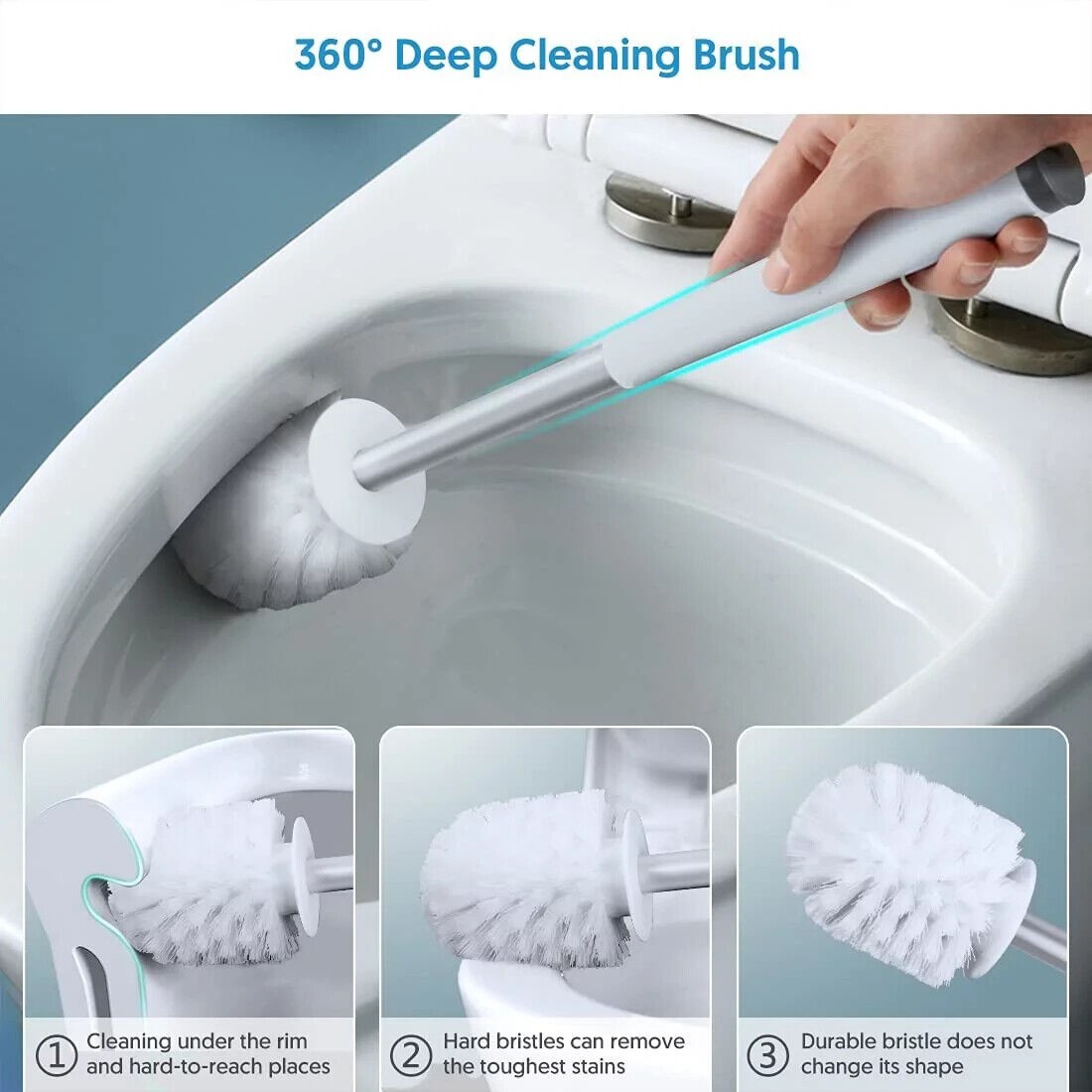 360° Deep Cleaning Brush

① Cleaning under the rim and hard-to-reach places

② Hard bristles can remove the toughest stains

③ Durable bristle does not change its shape