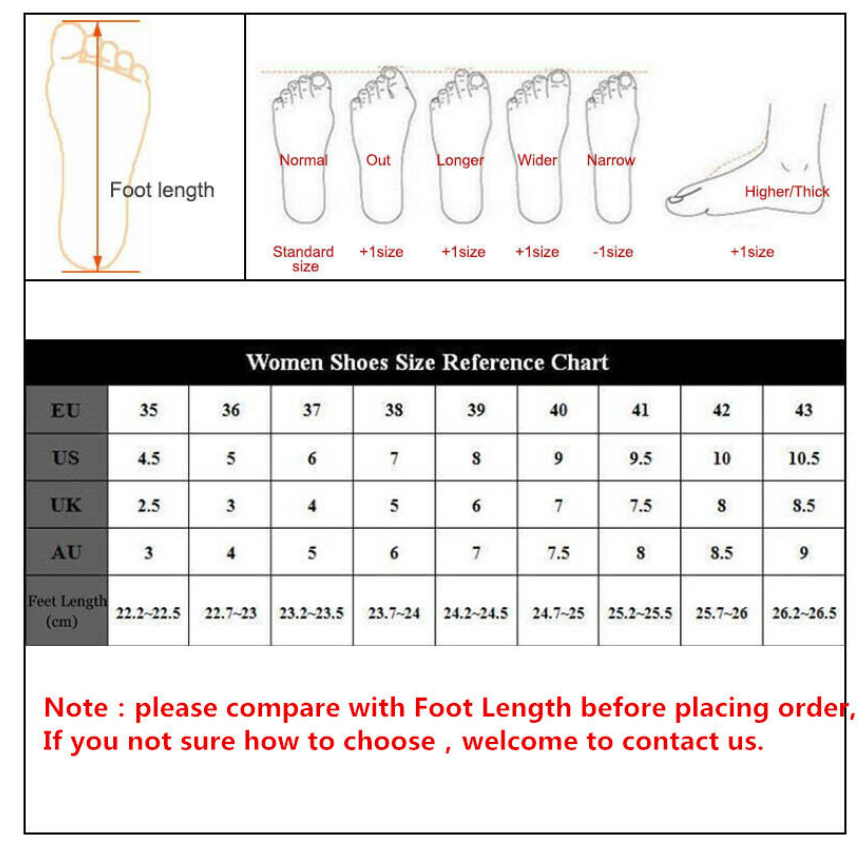 Foot length

Normal Out Longer Wider Narrow Higher/Thick

Standard size +1size +1size +1size -1size +1size

Women Shoes Size Reference Chart

| EU | 35 | 36 | 37 | 38 | 39 | 40 | 41 | 42 | 43 |
|---|---|---|---|---|---|---|---|---|---|
| US | 4.5 | 5 | 6 | 7 | 8 | 9 | 9.5 | 10 | 10.5 |
| UK | 2.5 | 3 | 4 | 5 | 6 | 7 | 7.5 | 8 | 8.5 |
| AU | 3 | 4 | 5 | 6 | 7 | 7.5 | 8 | 8.5 | 9 |
| Feet Length (cm) | 22.2~22.5 | 22.7~23 | 23.2~23.5 | 23.7~24 | 24.2~24.5 | 24.7~25 | 25.2~25.5 | 25.7~26 | 26.2~26.5 |

Note : please compare with Foot Length before placing order, If you not sure how to choose , welcome to contact us.